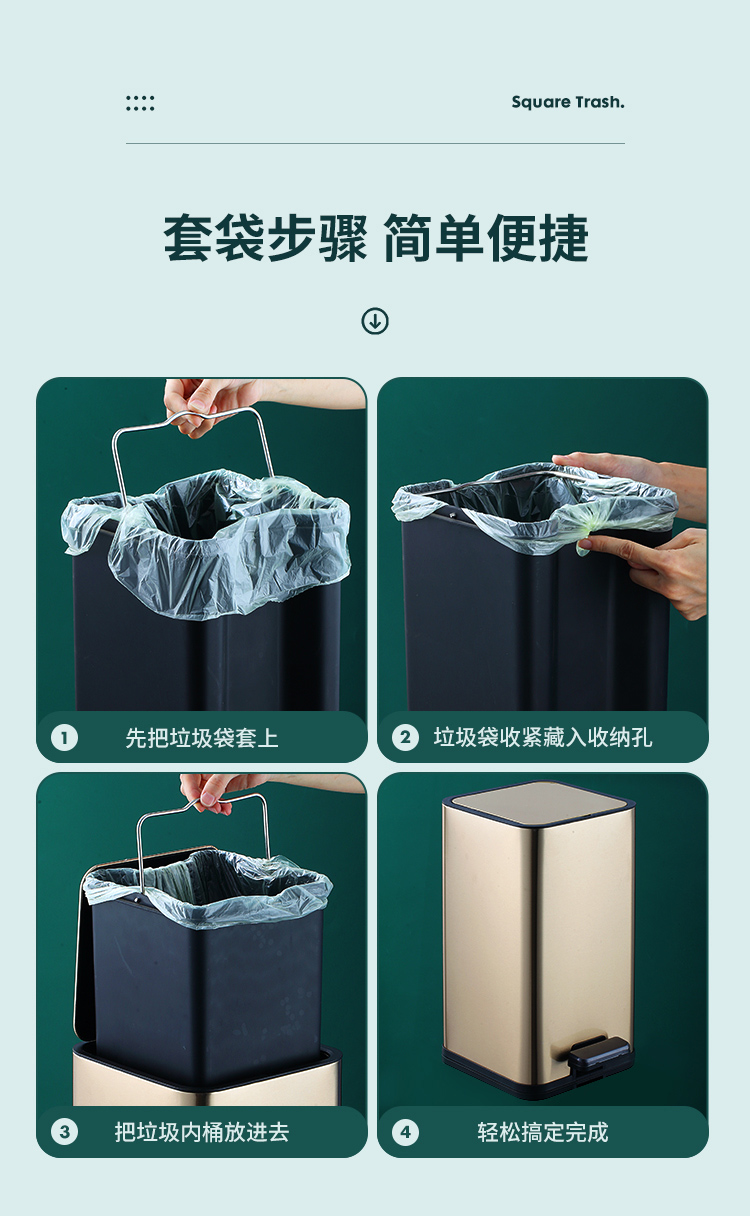 Square Trash.

套袋步骤 简单便捷

1 先把垃圾袋套上

2 垃圾袋收紧藏入收纳孔

3 把垃圾内桶放进去

4 轻松搞定完成