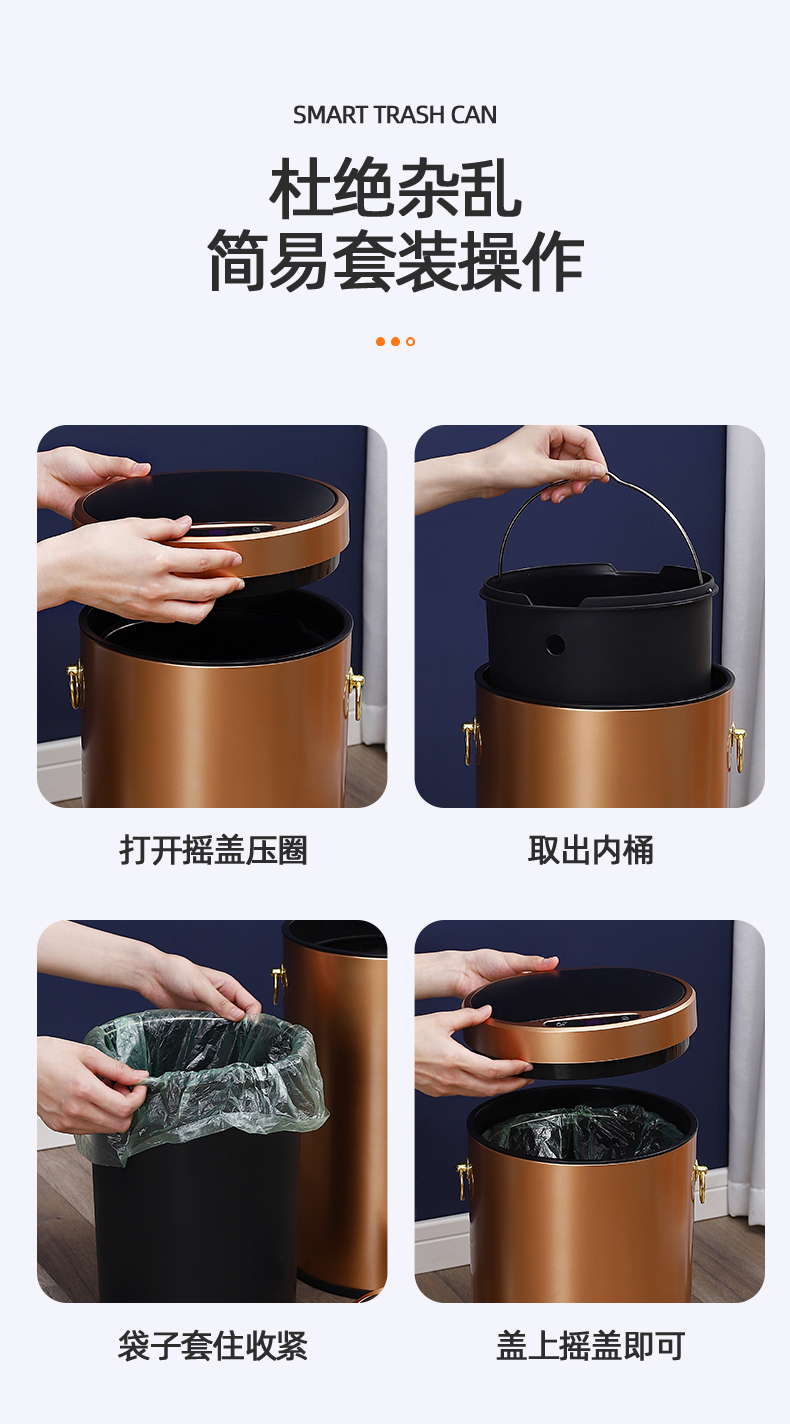 SMART TRASH CAN

杜绝杂乱
简易套装操作

打开摇盖压圈

取出内桶

袋子套住收紧

盖上摇盖即可