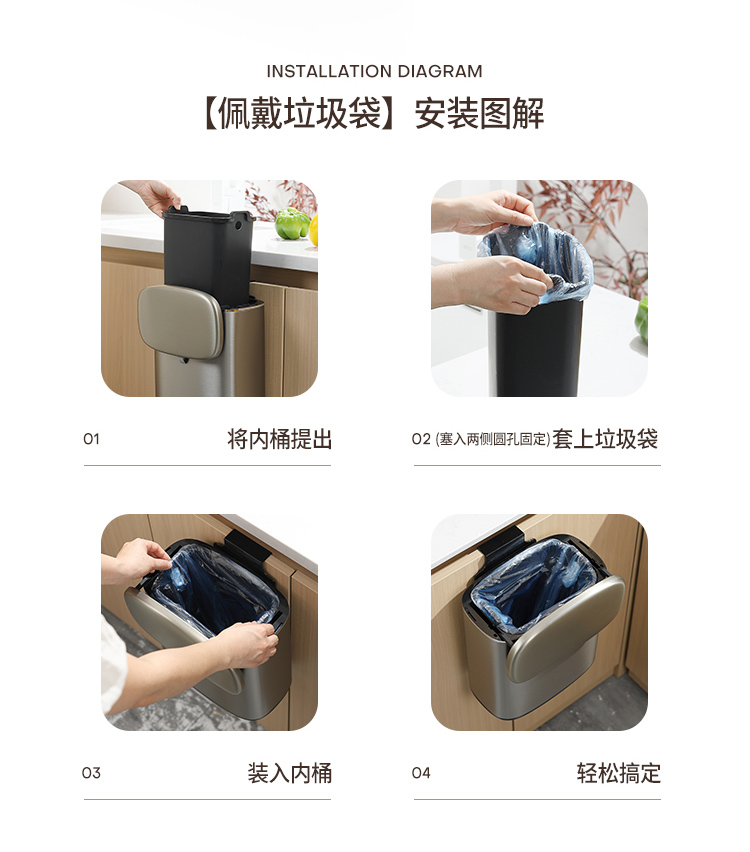 INSTALLATION DIAGRAM

【佩戴垃圾袋】安装图解

01 将内桶提出

02 (塞入两侧圆孔固定) 套上垃圾袋

03 装入内桶

04 轻松搞定